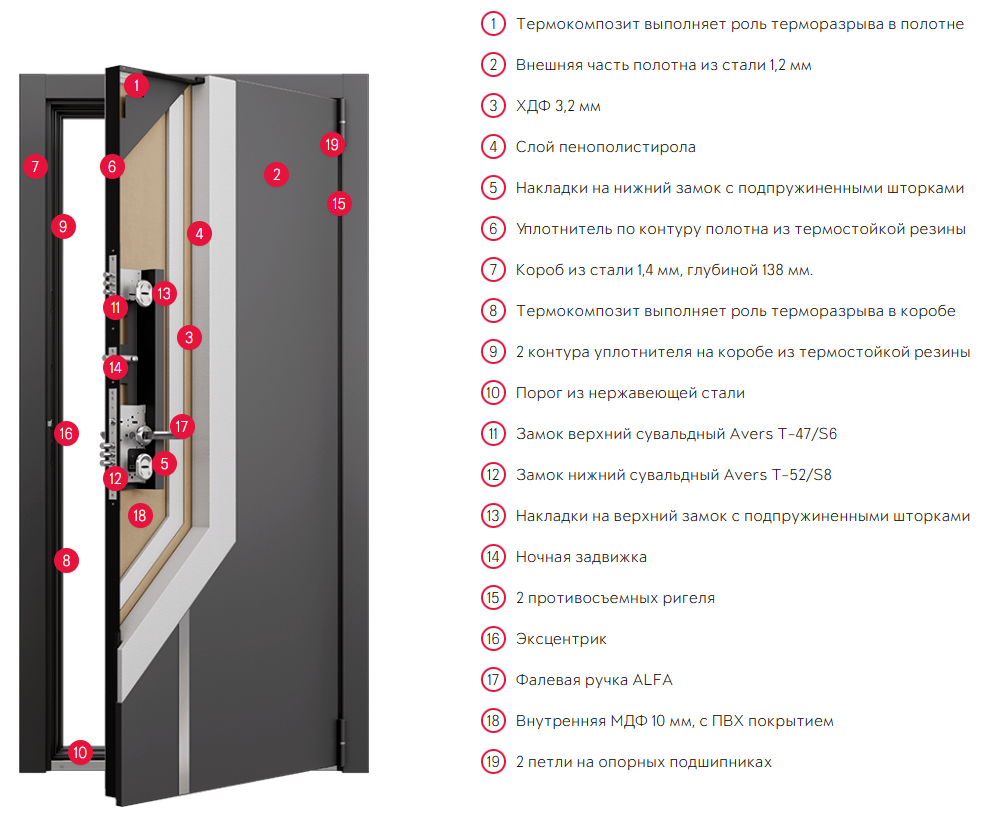 1
7
6
2
19
15
9
4
13
11
3
14
16
17
5
12
18
8
10

1 Термокомпозит выполняет роль терморазрыва в полотне
2 Внешняя часть полотна из стали 1,2 мм
3 ХДФ 3,2 мм
4 Слой пенополистирола
5 Накладки на нижний замок с подпружиненными шторками
6 Уплотнитель по контуру полотна из термостойкой резины
7 Короб из стали 1,4 мм, глубиной 138 мм.
8 Термокомпозит выполняет роль терморазрыва в коробе
9 2 контура уплотнителя на коробе из термостойкой резины
10 Порог из нержавеющей стали
11 Замок верхний сувальдный Avers T-47/S6
12 Замок нижний сувальдный Avers T-52/S8
13 Накладки на верхний замок с подпружиненными шторками
14 Ночная задвижка
15 2 противосъемных ригеля
16 Эксцентрик
17 Фалевая ручка ALFA
18 Внутренняя МДФ 10 мм, с ПВХ покрытием
19 2 петли на опорных подшипниках